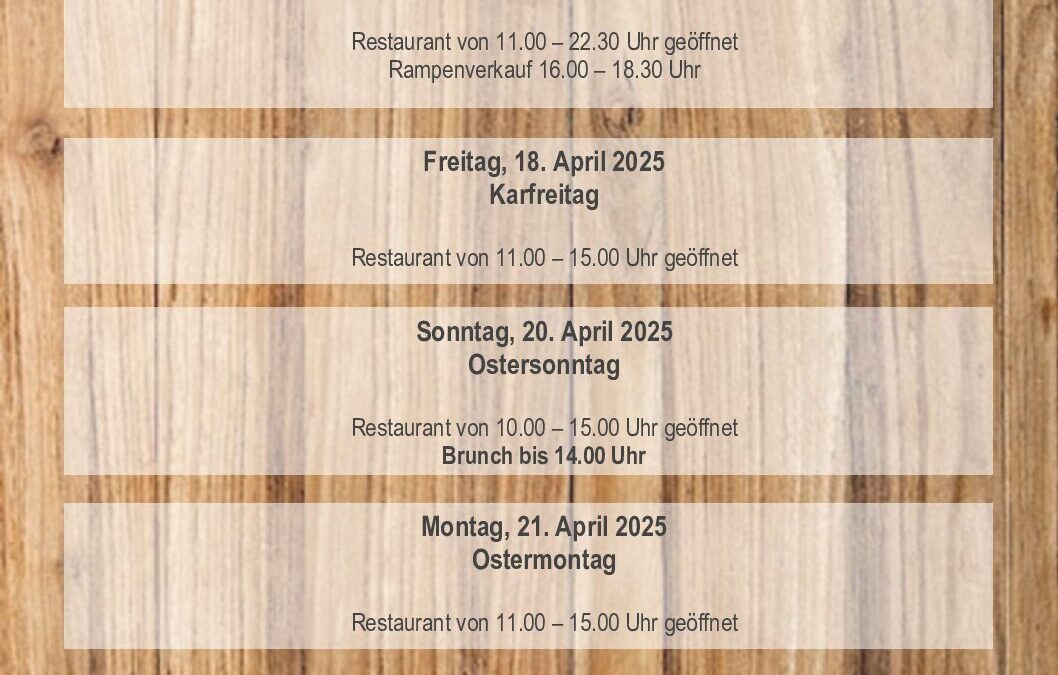 Restaurant von 11.00 – 22.30 Uhr geöffnet
Rampenverkauf 16.00 – 18.30 Uhr

Freitag, 18. April 2025
Karfreitag

Restaurant von 11.00 – 15.00 Uhr geöffnet

Sonntag, 20. April 2025
Ostersonntag

Restaurant von 10.00 – 15.00 Uhr geöffnet
Brunch bis 14.00 Uhr

Montag, 21. April 2025
Ostermontag

Restaurant von 11.00 – 15.00 Uhr geöffnet